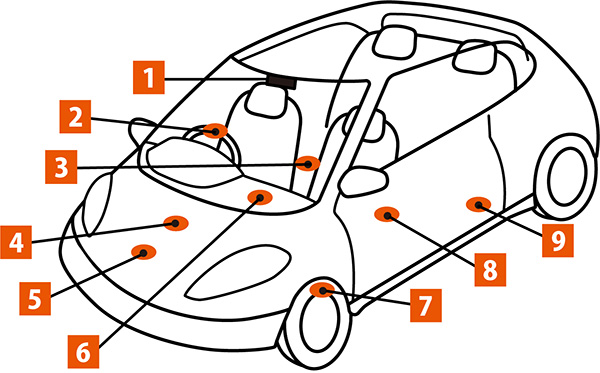 1
2
3
4
5
6
7
8
9